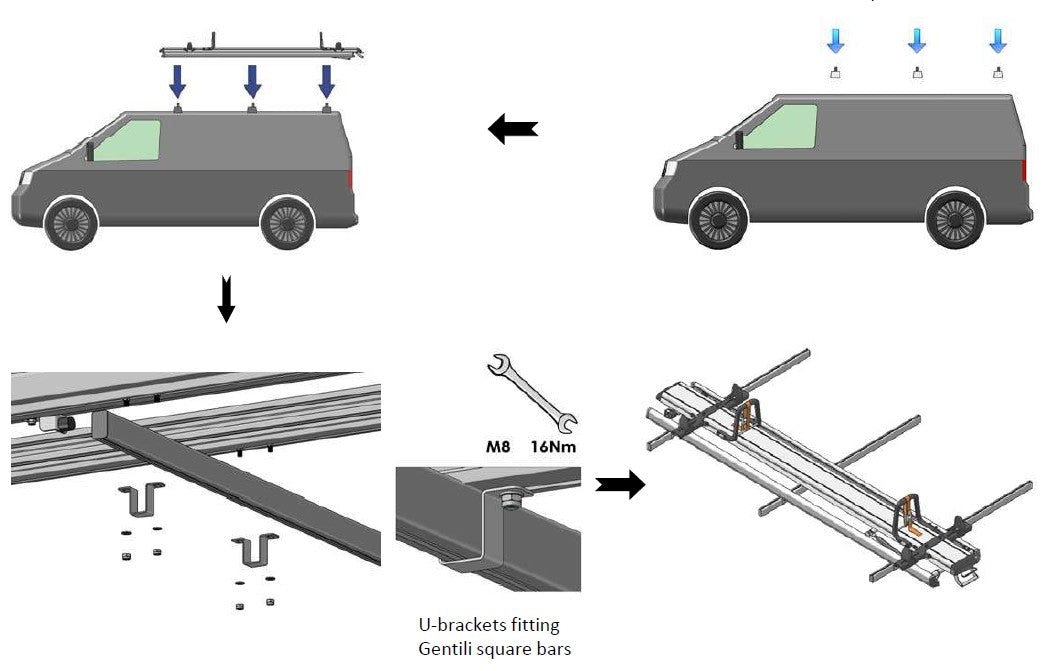 M8 16Nm

U-brackets fitting
Gentili square bars