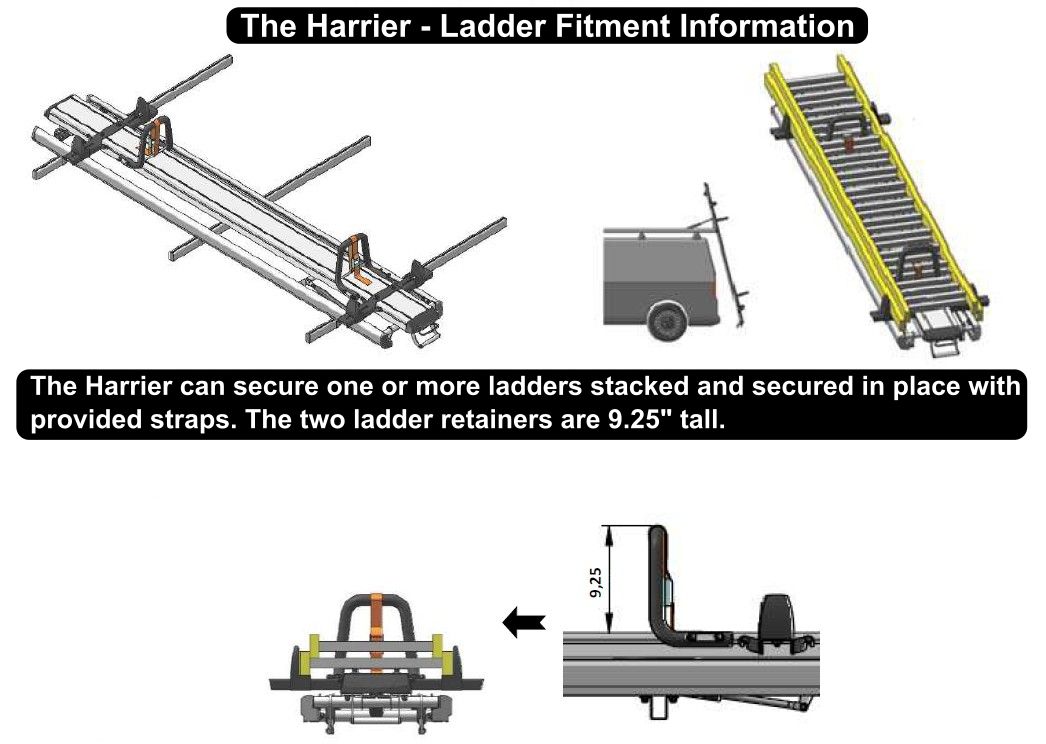 The Harrier - Ladder Fitment Information

The Harrier can secure one or more ladders stacked and secured in place with provided straps. The two ladder retainers are 9.25" tall.

9,25